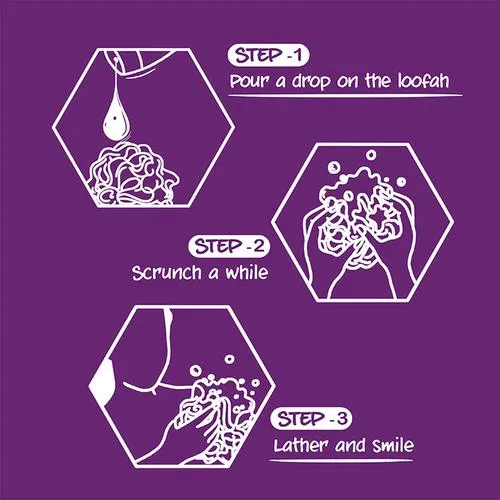 STEP -1
Pour a drop on the loofah

STEP -2
Scrunch a while

STEP -3
Lather and smile